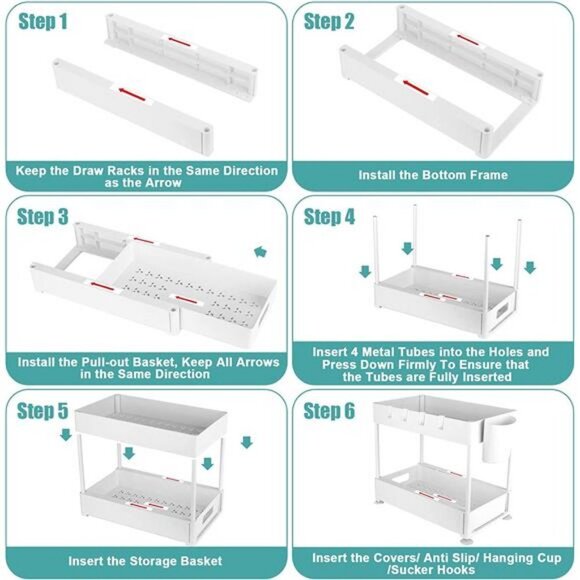 Step 1

Keep the Draw Racks in the Same Direction as the Arrow

Step 2

Install the Bottom Frame

Step 3

Install the Pull-out Basket, Keep All Arrows in the Same Direction

Step 4

Insert 4 Metal Tubes into the Holes and Press Down Firmly To Ensure that the Tubes are Fully Inserted

Step 5

Insert the Storage Basket

Step 6

Insert the Covers/ Anti Slip/ Hanging Cup /Sucker Hooks